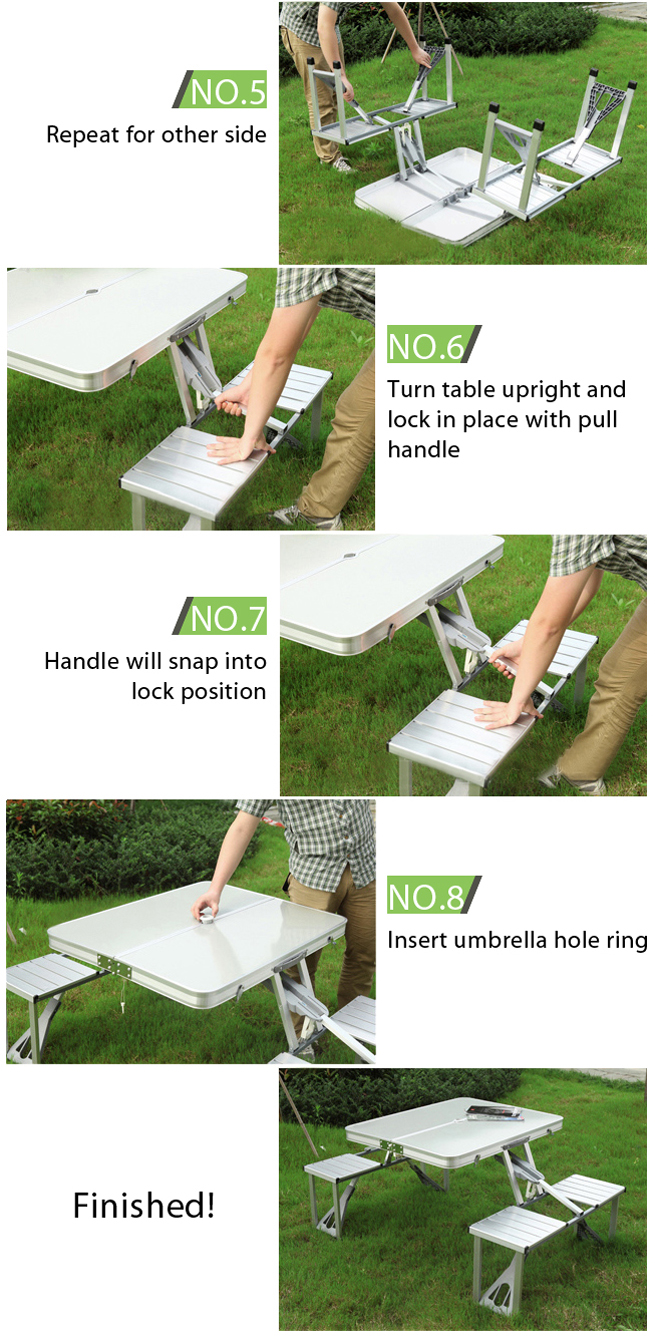 NO.5
Repeat for other side

NO.6
Turn table upright and lock in place with pull handle

NO.7
Handle will snap into lock position

NO.8
Insert umbrella hole ring

Finished!